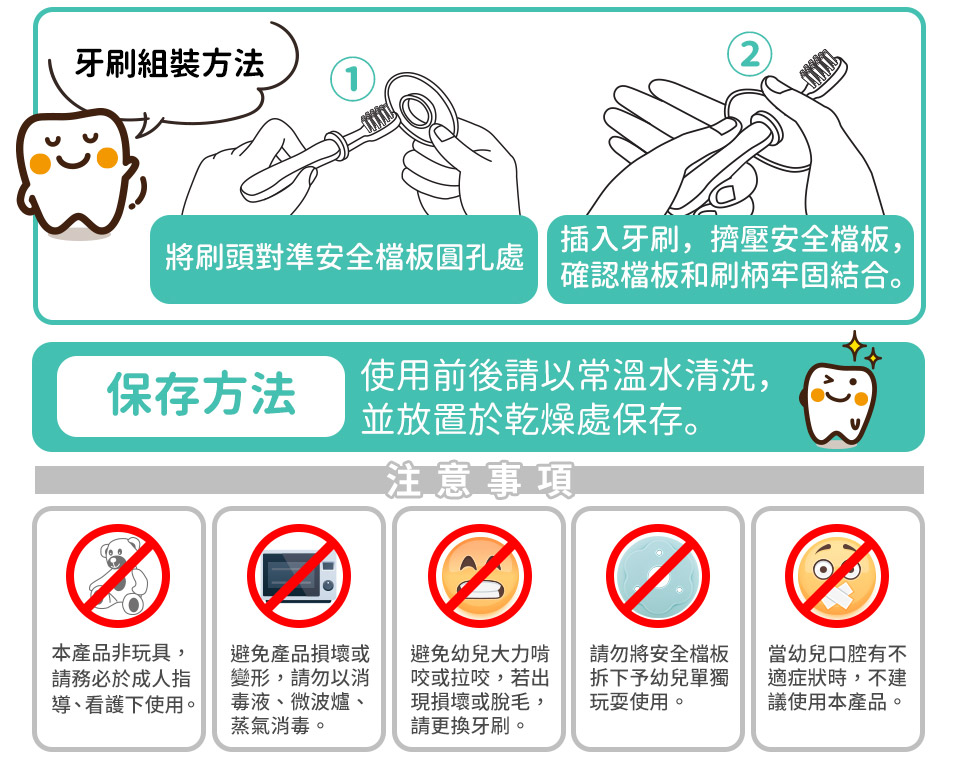 牙刷組裝方法

①

將刷頭對準安全檔板圓孔處

②

插入牙刷，擠壓安全檔板，確認檔板和刷柄牢固結合。

保存方法

使用前後請以常溫水清洗，並放置於乾燥處保存。

注意事項

本產品非玩具，請務必於成人指導、看護下使用。

避免產品損壞或變形，請勿以消毒液、微波爐、蒸氣消毒。

避免幼兒大力啃咬或拉咬，若出現損壞或脫毛，請更換牙刷。

請勿將安全檔板拆下予幼兒單獨玩耍使用。

當幼兒口腔有不適症狀時，不建議使用本產品。