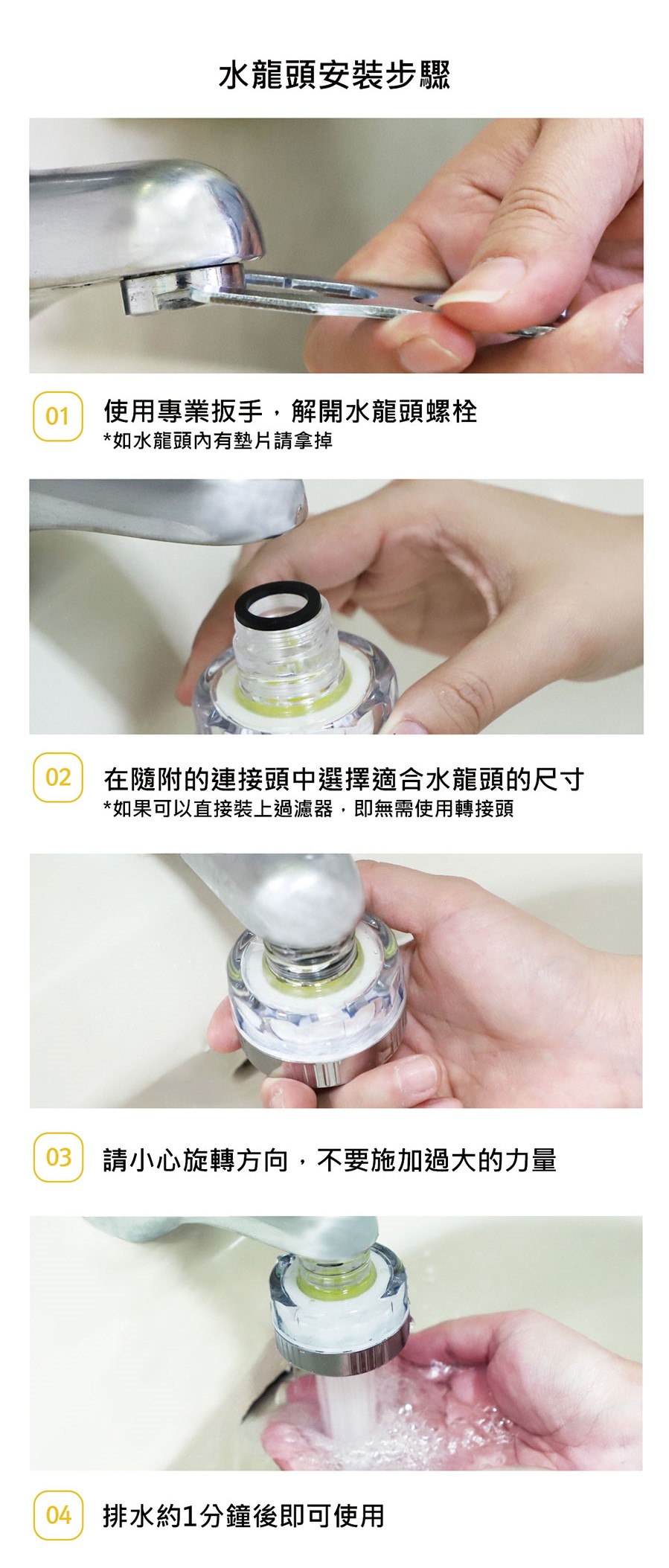 水龍頭安裝步驟

01 使用專業扳手，解開水龍頭螺栓
*如水龍頭內有墊片請拿掉

02 在隨附的連接頭中選擇適合水龍頭的尺寸
*如果可以直接裝上過濾器，即無需使用轉接頭

03 請小心旋轉方向，不要施加過大的力量

04 排水約1分鐘後即可使用