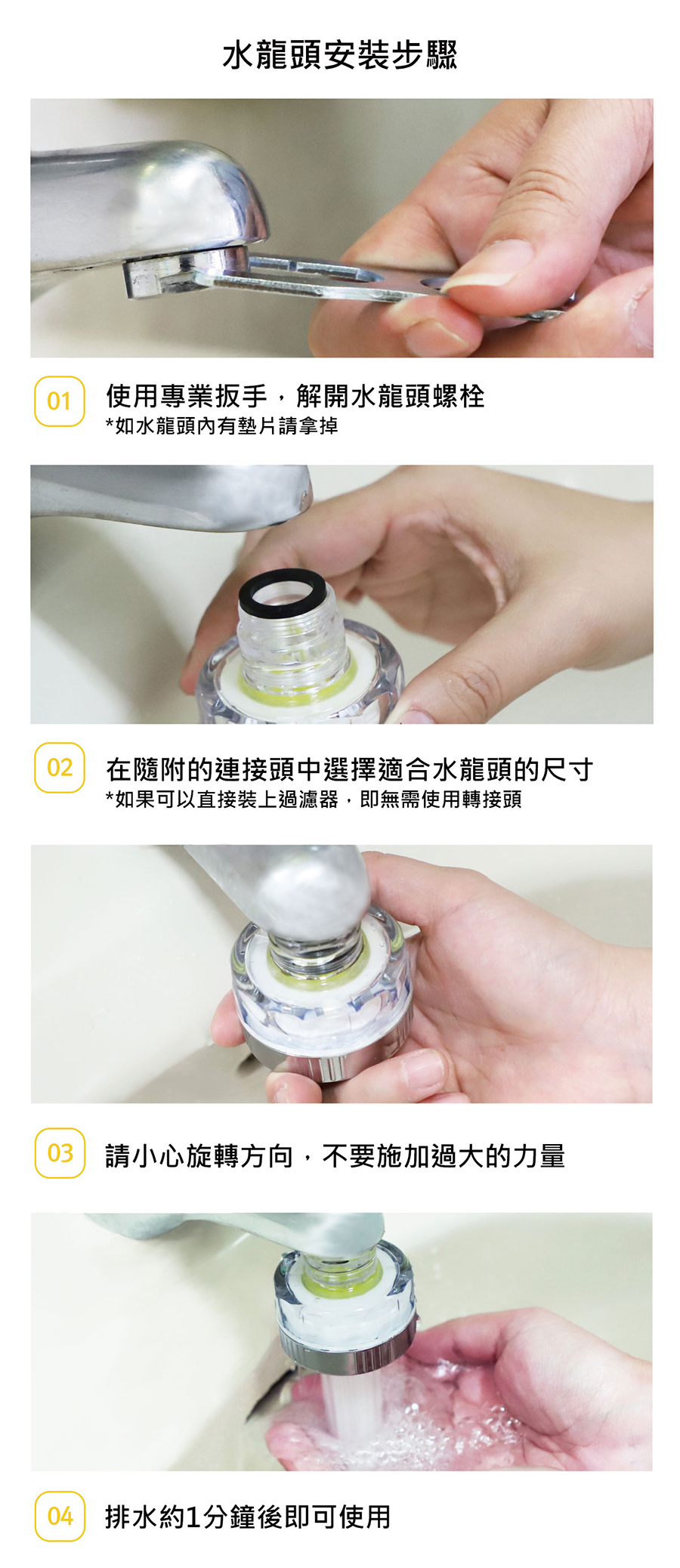 水龍頭安裝步驟

01 使用專業扳手，解開水龍頭螺栓
*如水龍頭內有墊片請拿掉

02 在隨附的連接頭中選擇適合水龍頭的尺寸
*如果可以直接裝上過濾器，即無需使用轉接頭

03 請小心旋轉方向，不要施加過大的力量

04 排水約1分鐘後即可使用