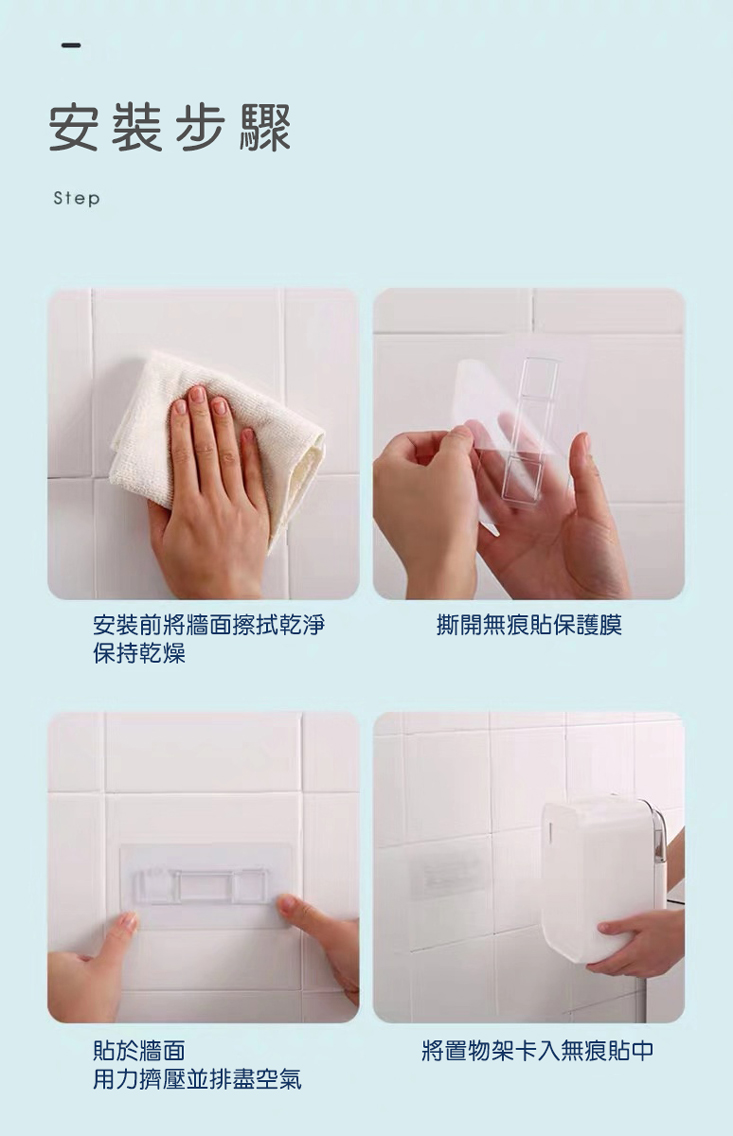 安裝步驟

Step

安裝前將牆面擦拭乾淨
保持乾燥

撕開無痕貼保護膜

貼於牆面
用力擠壓並排盡空氣

將置物架卡入無痕貼中