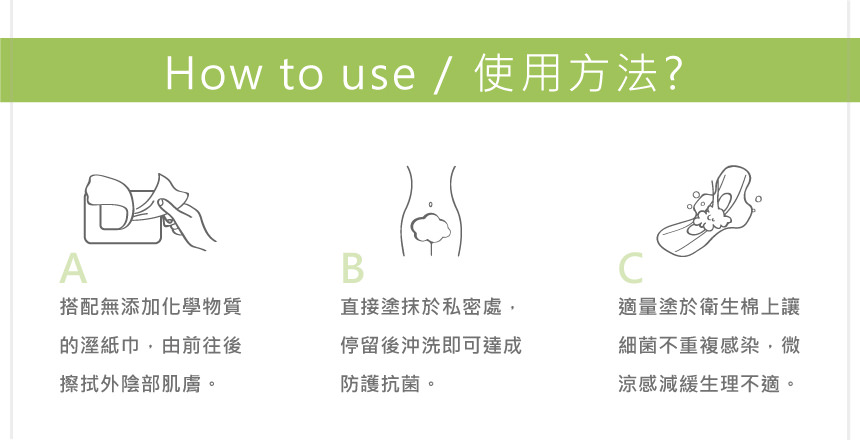 How to use / 使用方法?

A

搭配無添加化學物質的溼紙巾，由前往後擦拭外陰部肌膚。

B

直接塗抹於私密處，停留後沖洗即可達成防護抗菌。

C

適量塗於衛生棉上讓細菌不重複感染，微涼感減緩生理不適。